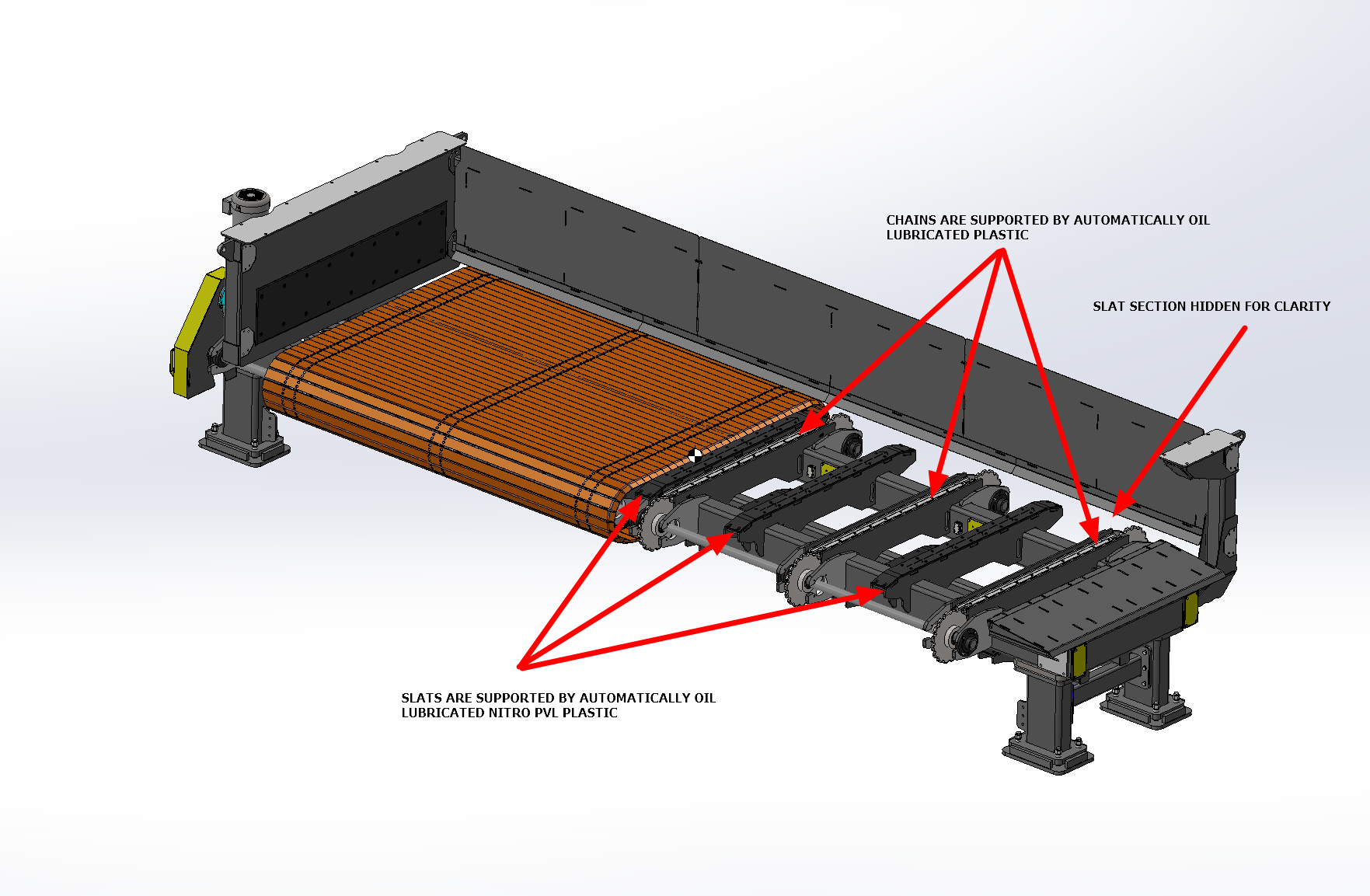 CHAINS ARE SUPPORTED BY AUTOMATICALLY OIL LUBRICATED PLASTIC

SLAT SECTION HIDDEN FOR CLARITY

SLATS ARE SUPPORTED BY AUTOMATICALLY OIL LUBRICATED NITRO PVL PLASTIC